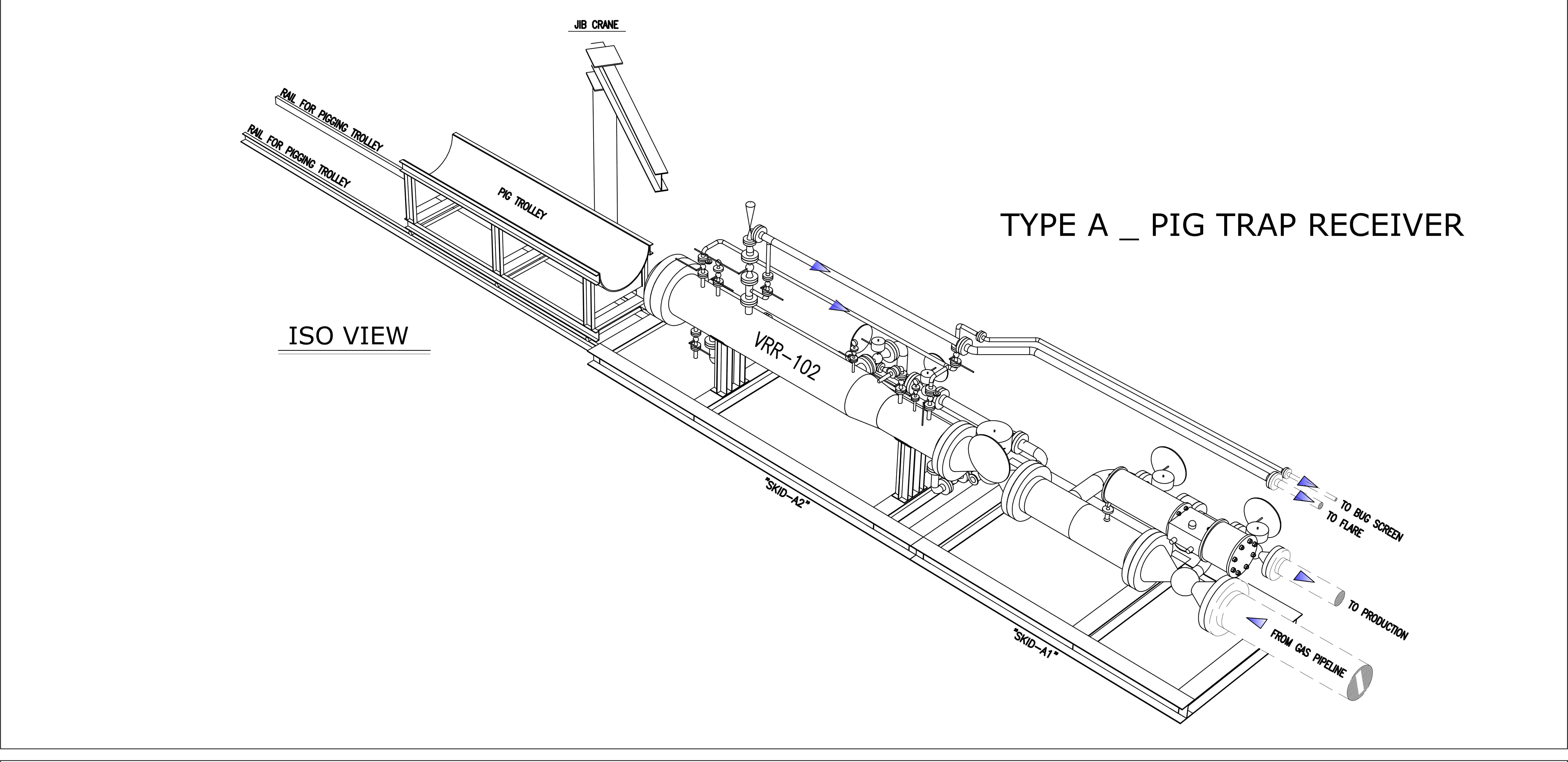 JIB CRANE

RAIL FOR PIGGING TROLLEY

RAIL FOR PIGGING TROLLEY

PIG TROLLEY

TYPE A _ PIG TRAP RECEIVER

ISO VIEW

VRR-102

"SKID-A2"

"SKID-A1"

TO BUG SCREEN

TO FLARE

TO PRODUCTION

FROM GAS PIPELINE